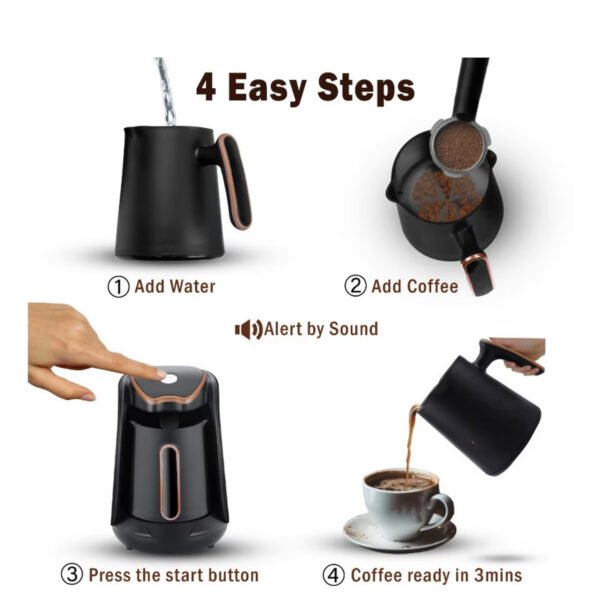 4 Easy Steps

① Add Water

② Add Coffee

Alert by Sound

③ Press the start button

④ Coffee ready in 3mins