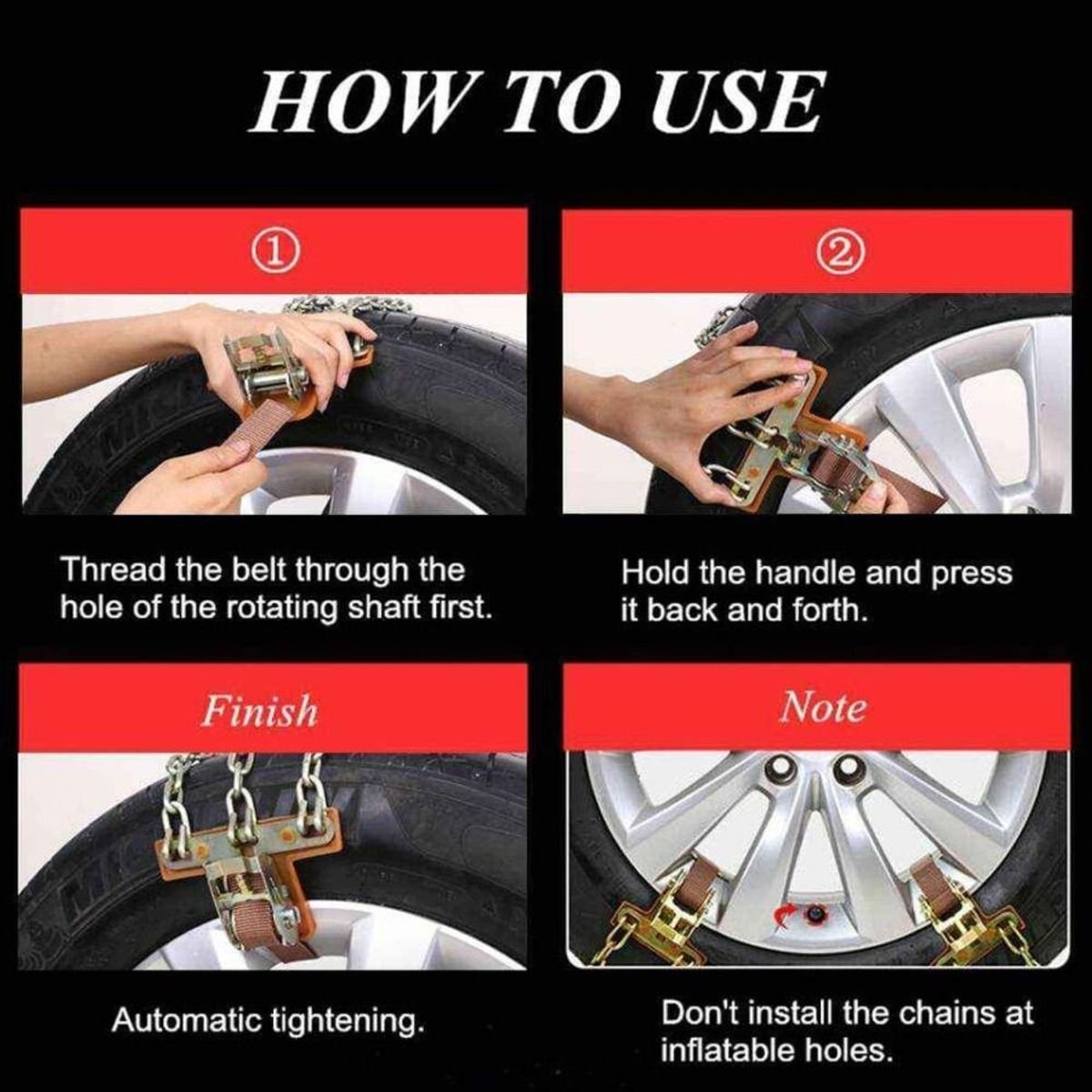 HOW TO USE

①

Thread the belt through the hole of the rotating shaft first.

②

Hold the handle and press it back and forth.

Finish

Automatic tightening.

Note

Don't install the chains at inflatable holes.