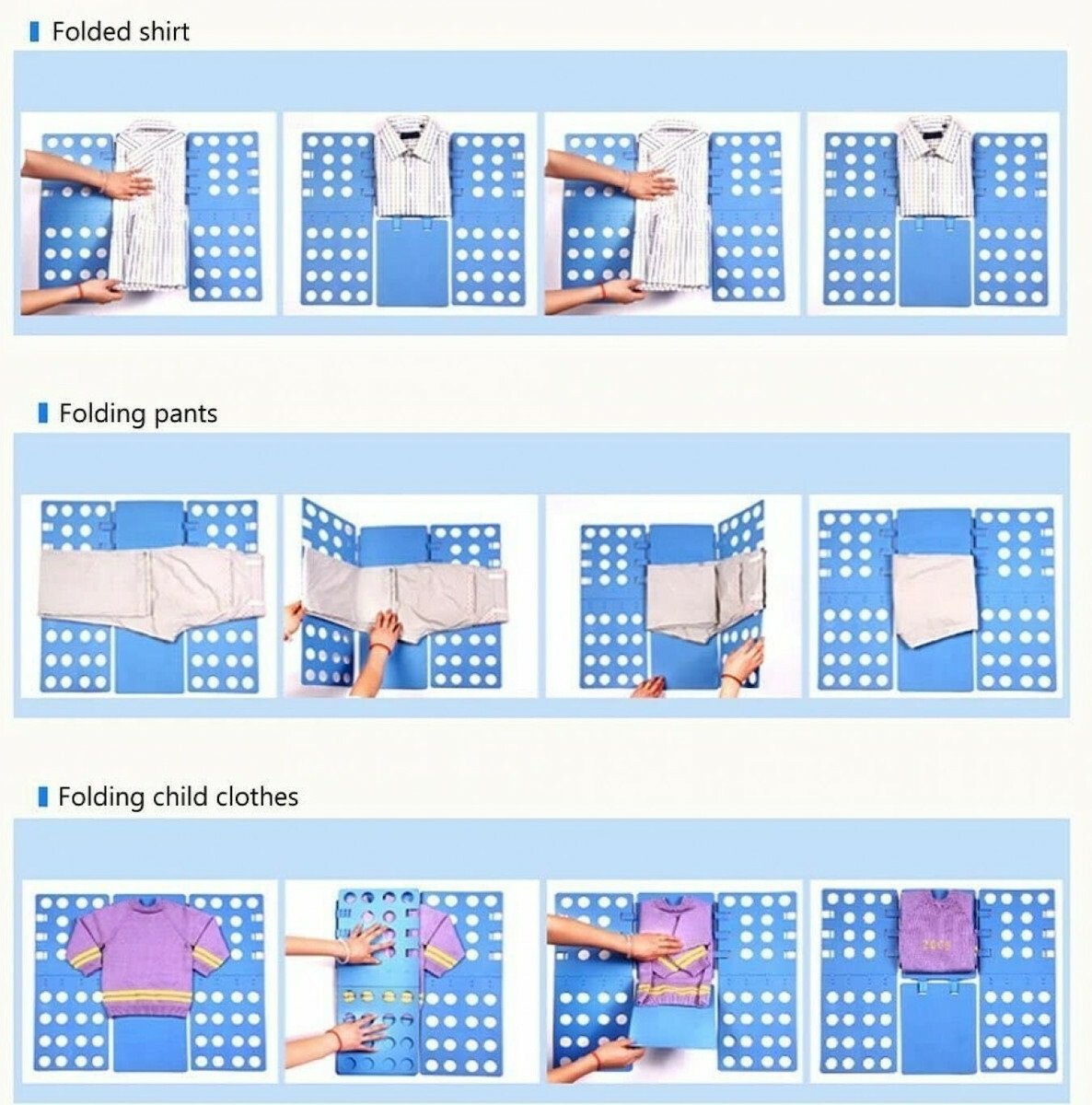 Folded shirt

Folding pants

Folding child clothes